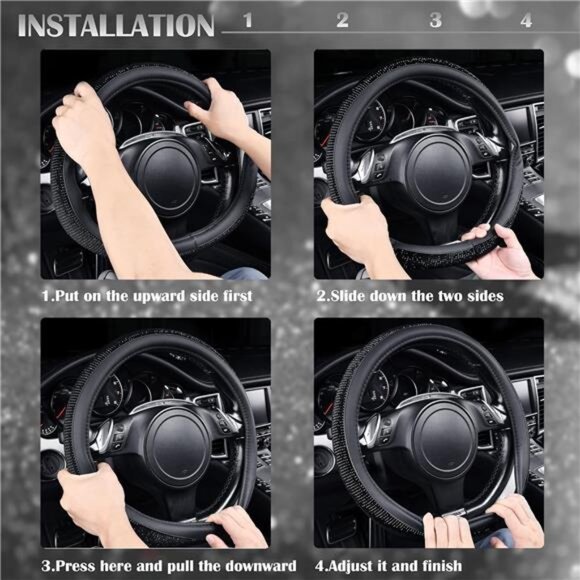 INSTALLATION 1 2 3 4

1.Put on the upward side first

2.Slide down the two sides

3.Press here and pull the downward

4.Adjust it and finish